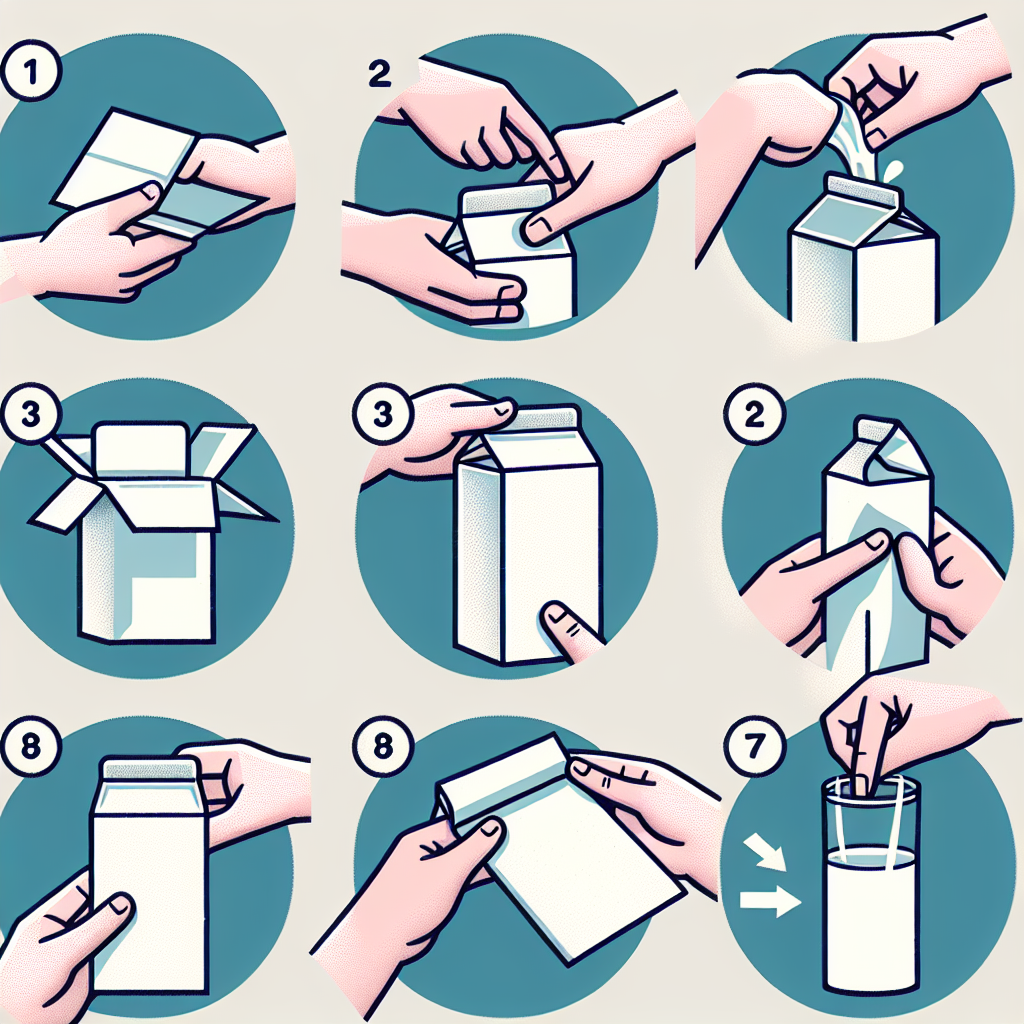 1
2
3
3
2
8
8
7