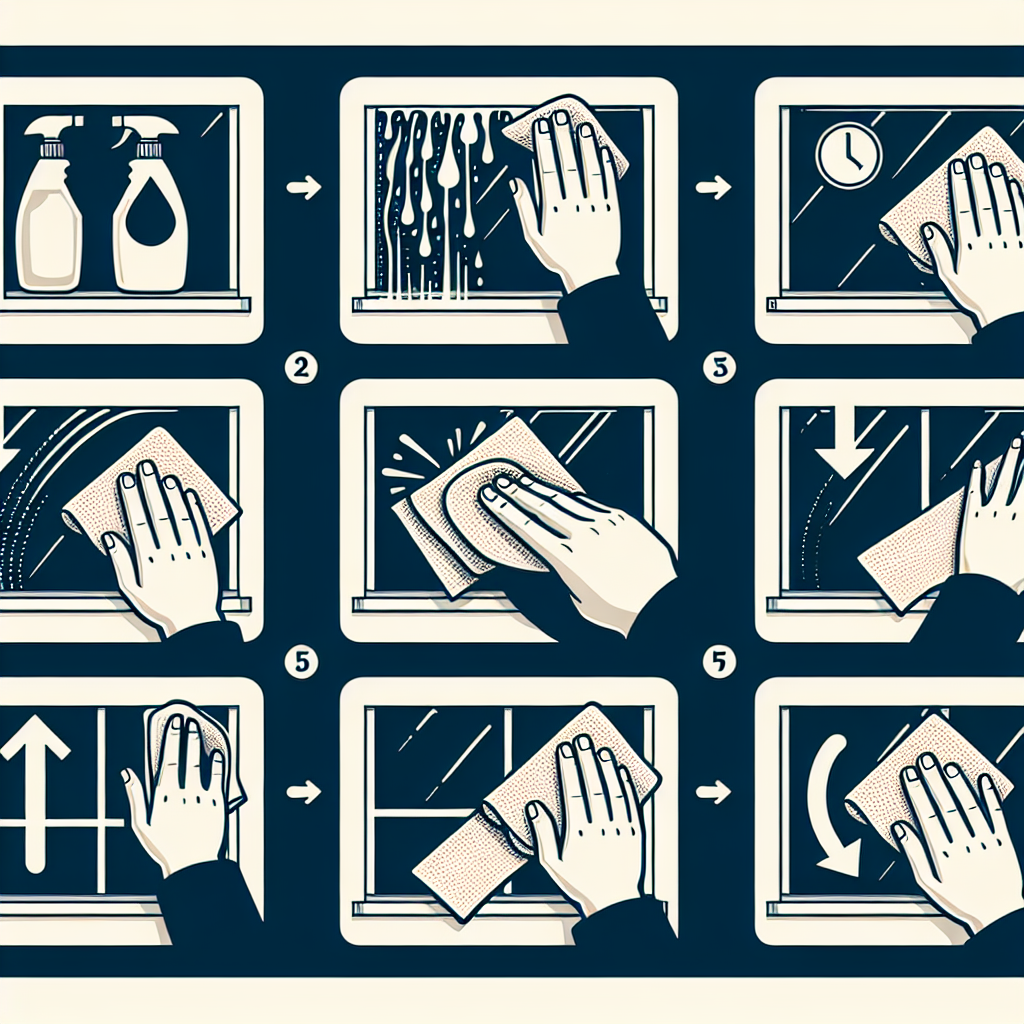 2

5

5

5